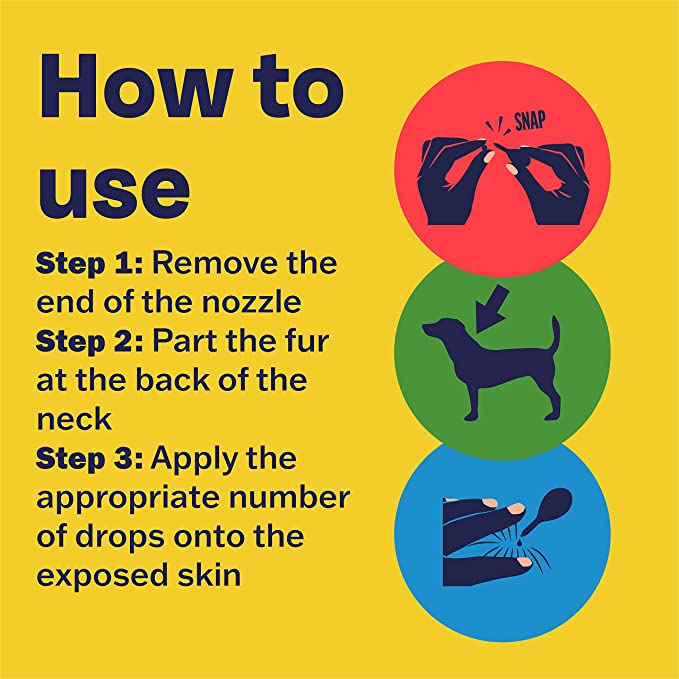 How to use

Step 1: Remove the end of the nozzle
Step 2: Part the fur at the back of the neck
Step 3: Apply the appropriate number of drops onto the exposed skin

SNAP