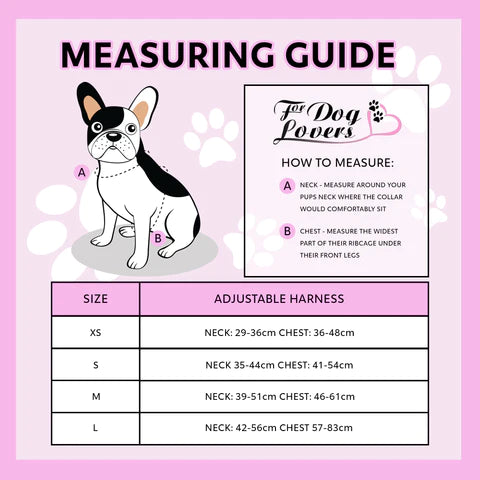 MEASURING GUIDE

A

B

For Dog Lovers

HOW TO MEASURE:

A NECK - MEASURE AROUND YOUR PUPS NECK WHERE THE COLLAR WOULD COMFORTABLY SIT

B CHEST - MEASURE THE WIDEST PART OF THEIR RIBCAGE UNDER THEIR FRONT LEGS

| SIZE | ADJUSTABLE HARNESS |
|---|---|
| XS | NECK: 29-36cm CHEST: 36-48cm |
| S | NECK 35-44cm CHEST: 41-54cm |
| M | NECK: 39-51cm CHEST: 46-61cm |
| L | NECK: 42-56cm CHEST 57-83cm |